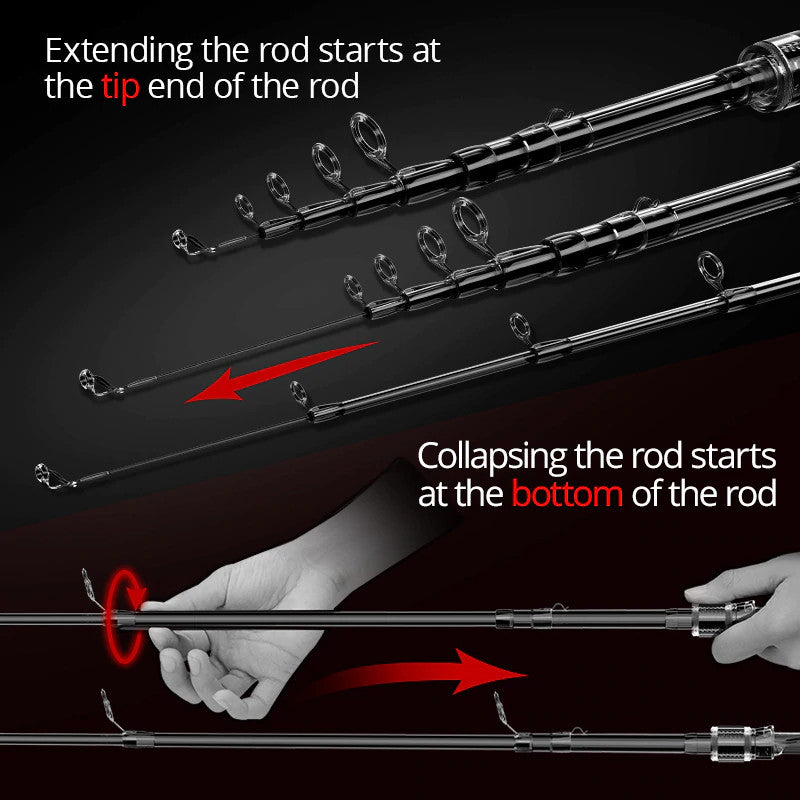 Extending the rod starts at the tip end of the rod

Collapsing the rod starts at the bottom of the rod