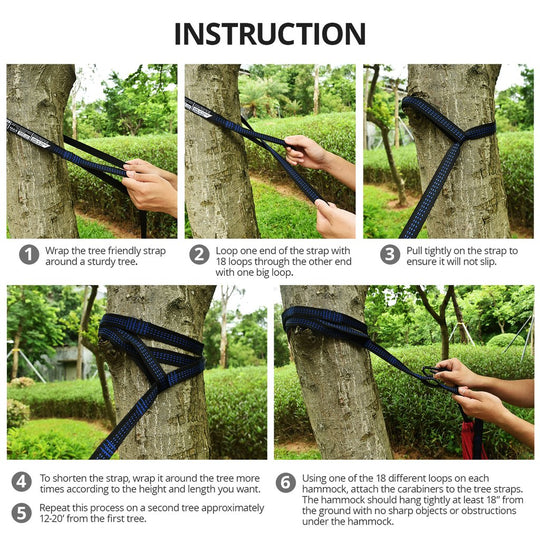 INSTRUCTION

1 Wrap the tree friendly strap around a sturdy tree.

2 Loop one end of the strap with 18 loops through the other end with one big loop.

3 Pull tightly on the strap to ensure it will not slip.

4 To shorten the strap, wrap it around the tree more times according to the height and length you want.

5 Repeat this process on a second tree approximately 12-20' from the first tree.

6 Using one of the 18 different loops on each hammock, attach the carabiners to the tree straps. The hammock should hang tightly at least 18" from the ground with no sharp objects or obstructions under the hammock.